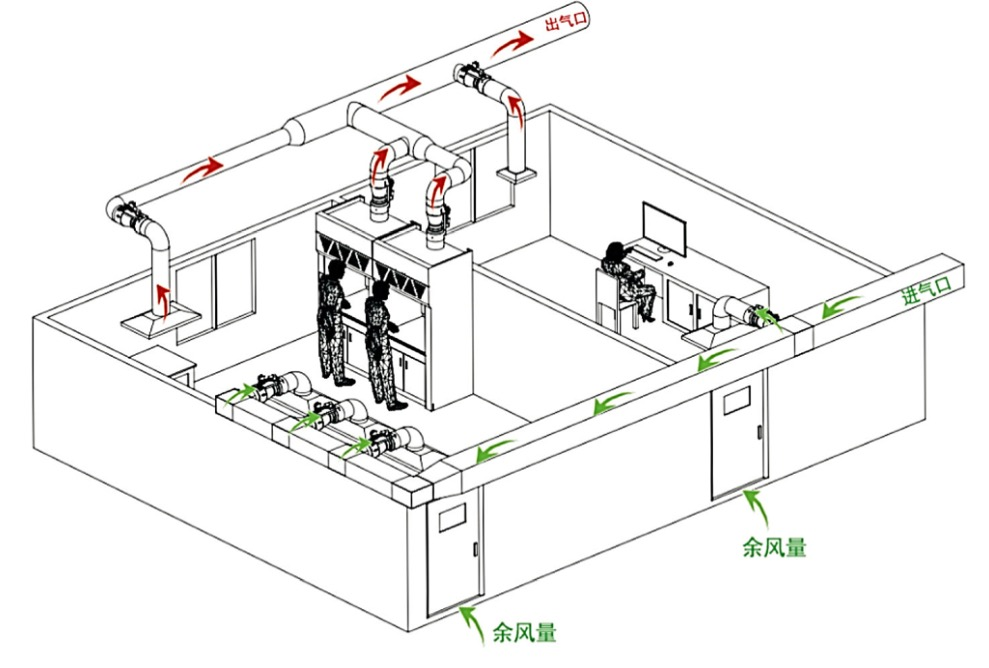 出气口

进气口

余风量

余风量