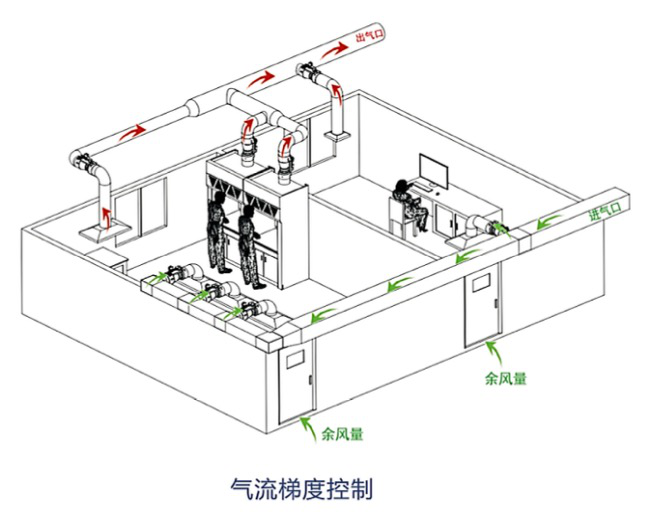 出气口

进气口

余风量

余风量

气流梯度控制