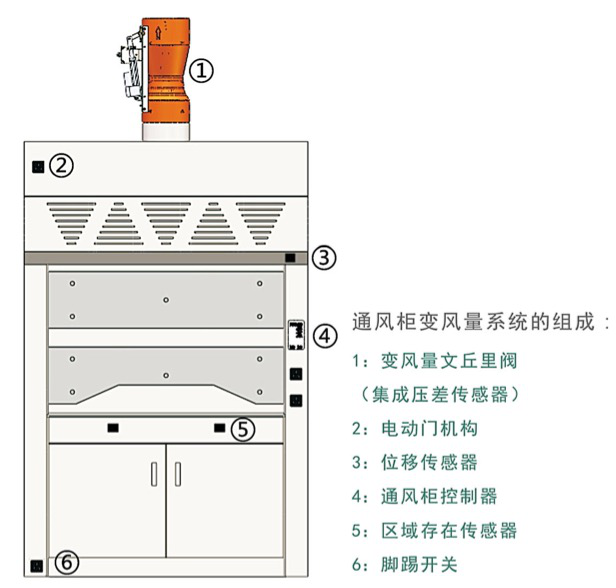 ①

②

③

④

⑤

⑥

通风柜变风量系统的组成：

1：变风量文丘里阀

（集成压差传感器）

2：电动门机构

3：位移传感器

4：通风柜控制器

5：区域存在传感器

6：脚踢开关